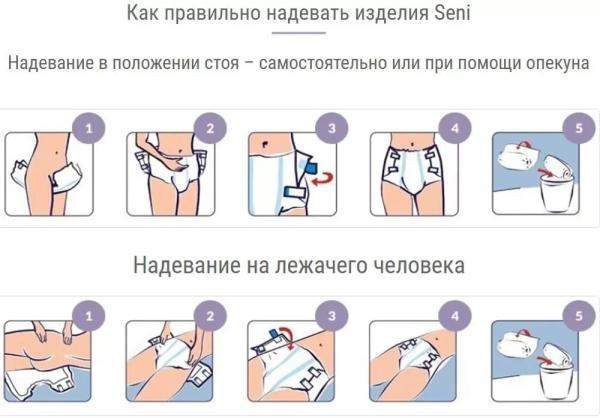 Как правильно надевать изделия Seni

Надевание в положении стоя – самостоятельно или при помощи опекуна

1

2

3

4

5

Надевание на лежачего человека

1

2

3

4

5