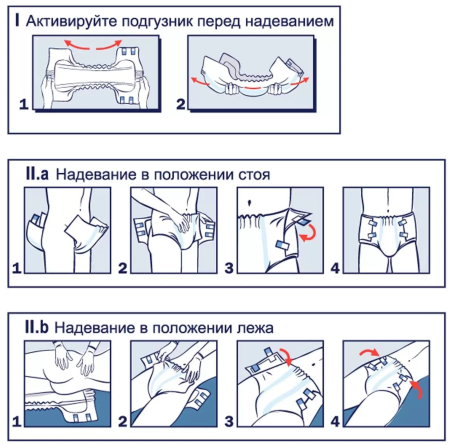 I Активируйте подгузник перед надеванием

1

2

II.a Надевание в положении стоя

1

2

3

4

II.b Надевание в положении лежа

1

2

3

4