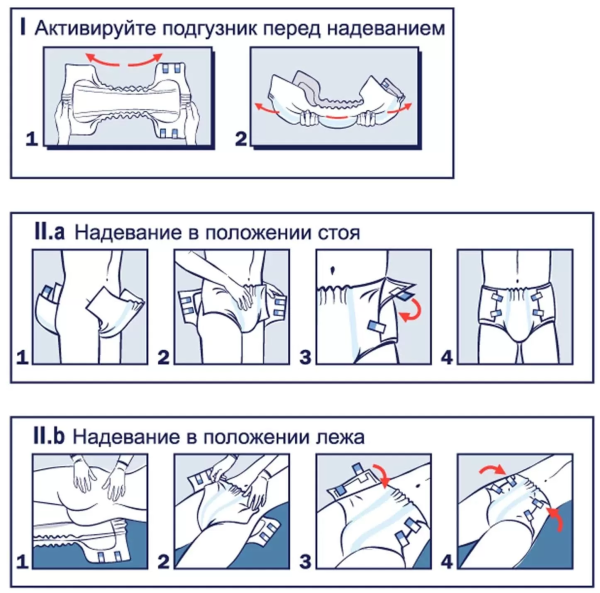 I Активируйте подгузник перед надеванием

1

2

II.a Надевание в положении стоя

1

2

3

4

II.b Надевание в положении лежа

1

2

3

4